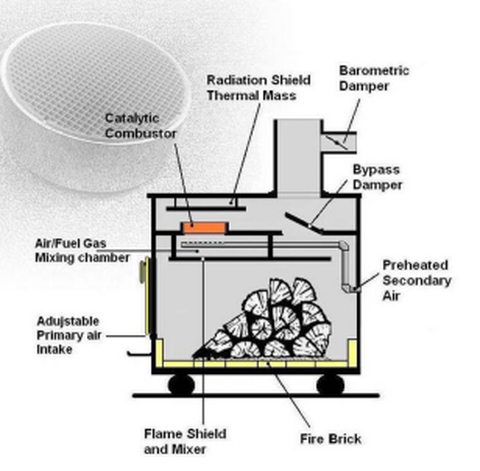 Radiation Shield
Thermal Mass

Barometric
Damper

Catalytic
Combustor

Bypass
Damper

Air/Fuel Gas
Mixing chamber

Preheated
Secondary
Air

Adujstable
Primary air
Intake

Flame Shield
and Mixer

Fire Brick